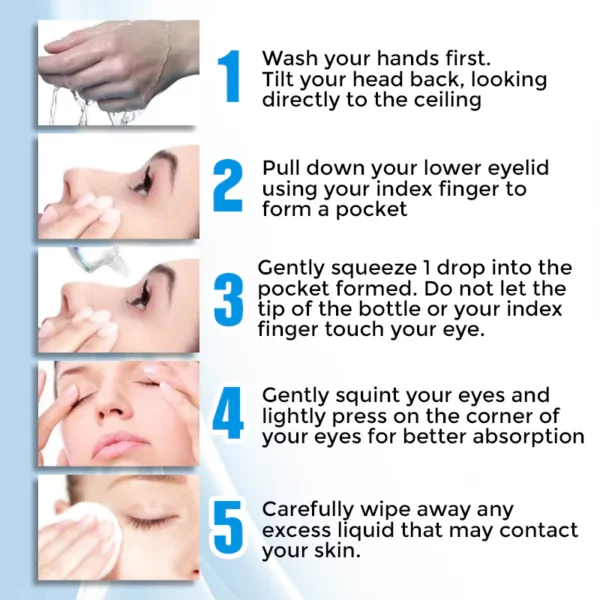 1 Wash your hands first. Tilt your head back, looking directly to the ceiling

2 Pull down your lower eyelid using your index finger to form a pocket

3 Gently squeeze 1 drop into the pocket formed. Do not let the tip of the bottle or your index finger touch your eye.

4 Gently squint your eyes and lightly press on the corner of your eyes for better absorption

5 Carefully wipe away any excess liquid that may contact your skin.