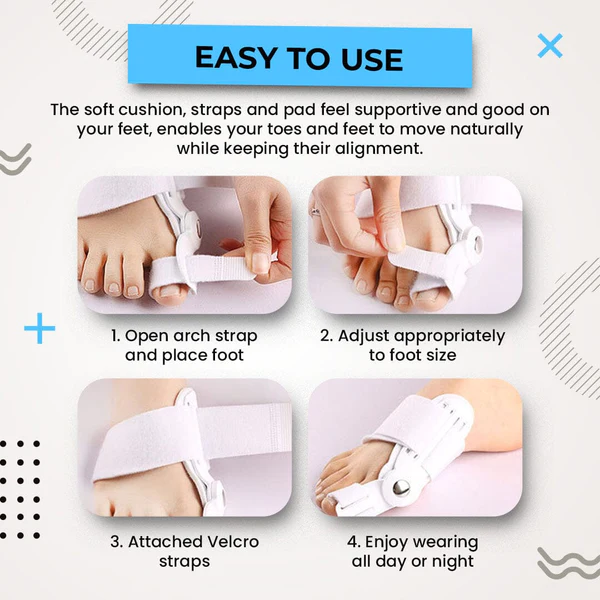 EASY TO USE

The soft cushion, straps and pad feel supportive and good on your feet, enables your toes and feet to move naturally while keeping their alignment.

1. Open arch strap and place foot

2. Adjust appropriately to foot size

3. Attached Velcro straps

4. Enjoy wearing all day or night