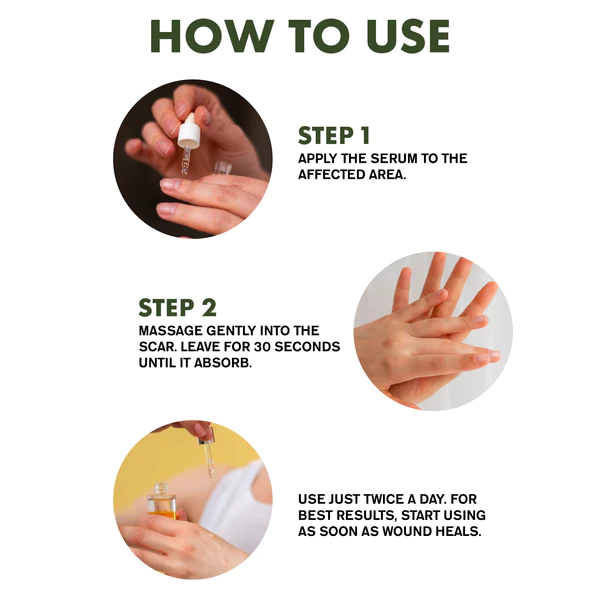 HOW TO USE

STEP 1
APPLY THE SERUM TO THE AFFECTED AREA.

STEP 2
MASSAGE GENTLY INTO THE SCAR. LEAVE FOR 30 SECONDS UNTIL IT ABSORB.

USE JUST TWICE A DAY. FOR BEST RESULTS, START USING AS SOON AS WOUND HEALS.