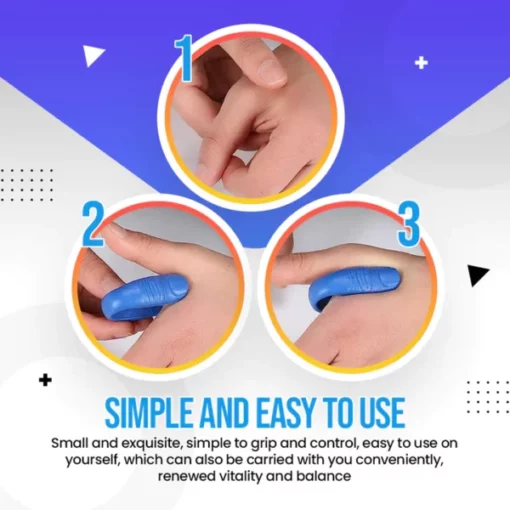 1

2

3

SIMPLE AND EASY TO USE

Small and exquisite, simple to grip and control, easy to use on yourself, which can also be carried with you conveniently, renewed vitality and balance