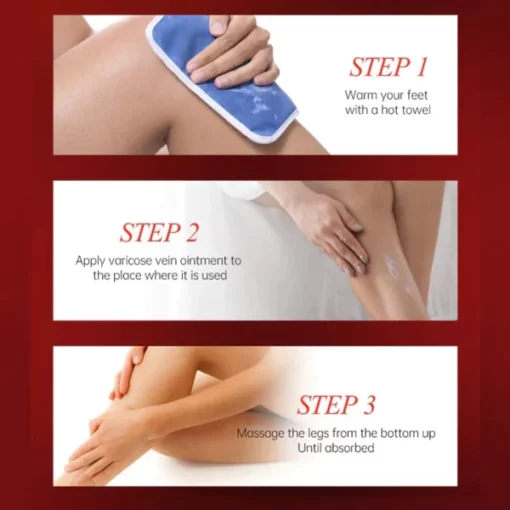 STEP 1
Warm your feet with a hot towel

STEP 2
Apply varicose vein ointment to the place where it is used

STEP 3
Massage the legs from the bottom up Until absorbed