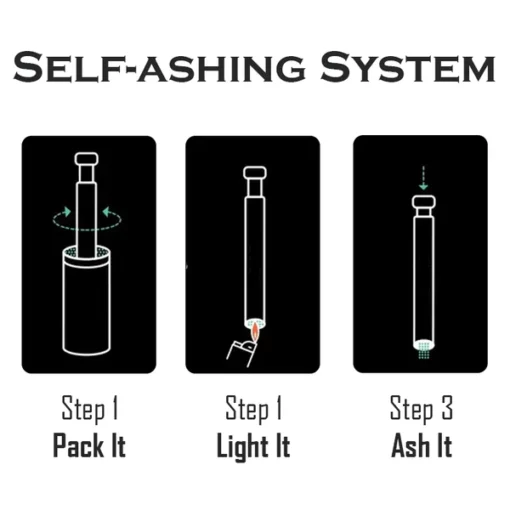 SELF-ASHING SYSTEM

Step 1
Pack It

Step 1
Light It

Step 3
Ash It