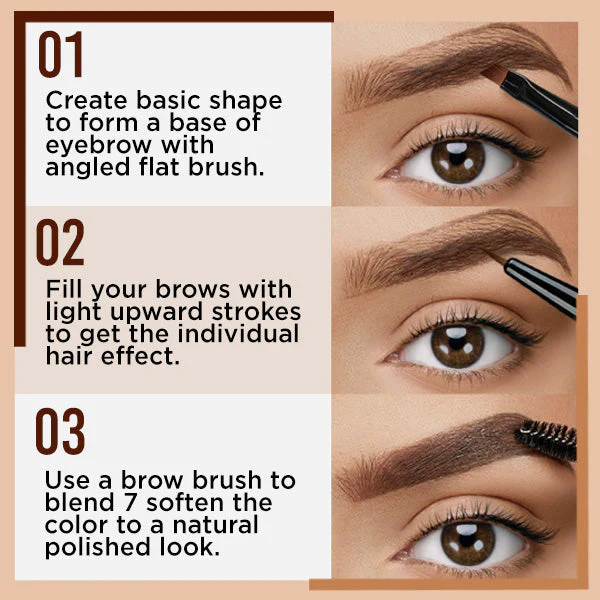 01

Create basic shape to form a base of eyebrow with angled flat brush.

02

Fill your brows with light upward strokes to get the individual hair effect.

03

Use a brow brush to blend 7 soften the color to a natural polished look.