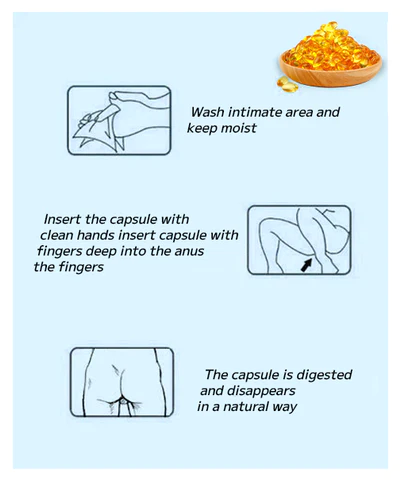 Wash intimate area and keep moist

Insert the capsule with clean hands insert capsule with fingers deep into the anus the fingers

The capsule is digested and disappears in a natural way