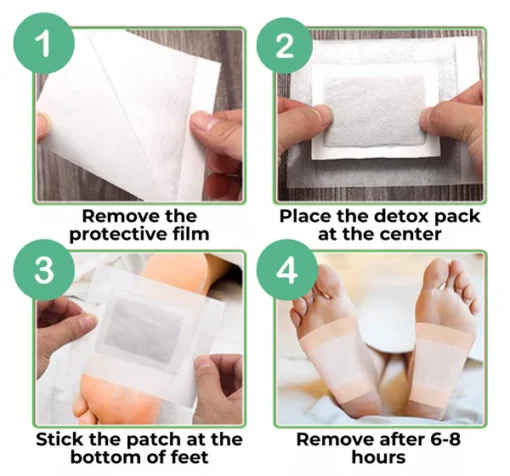 1

Remove the protective film

2

Place the detox pack at the center

3

Stick the patch at the bottom of feet

4

Remove after 6-8 hours