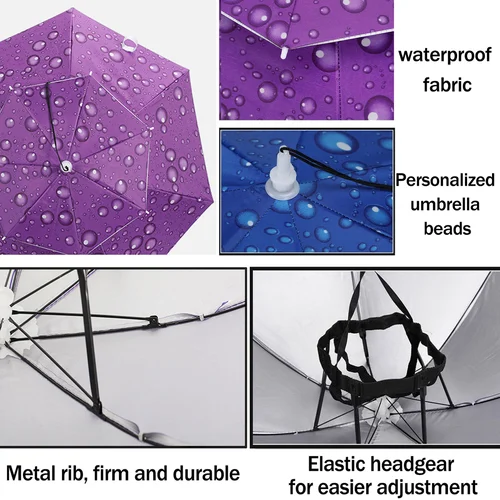 waterproof fabric

Personalized umbrella beads

Metal rib, firm and durable

Elastic headgear for easier adjustment