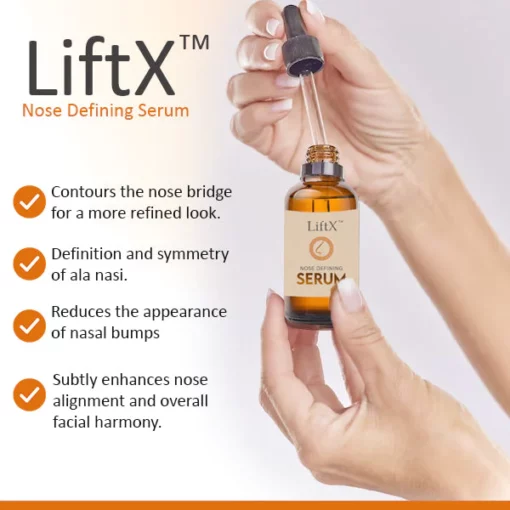 LiftX™
Nose Defining Serum

Contours the nose bridge for a more refined look.

Definition and symmetry of ala nasi.

Reduces the appearance of nasal bumps

Subtly enhances nose alignment and overall facial harmony.

LiftX™
NOSE DEFINING
SERUM