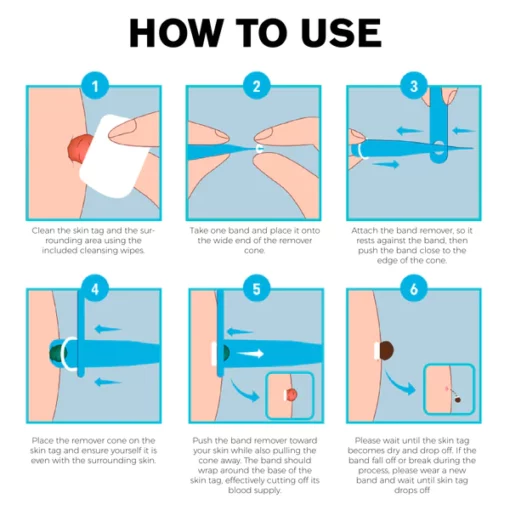 HOW TO USE

1

Clean the skin tag and the surrounding area using the included cleansing wipes.

2

Take one band and place it onto the wide end of the remover cone.

3

Attach the band remover, so it rests against the band, then push the band close to the edge of the cone.

4

Place the remover cone on the skin tag and ensure yourself it is even with the surrounding skin.

5

Push the band remover toward your skin while also pulling the cone away. The band should wrap around the base of the skin tag, effectively cutting off its blood supply.

6

Please wait until the skin tag becomes dry and drop off. If the band fall off or break during the process, please wear a new band and wait until skin tag drops off