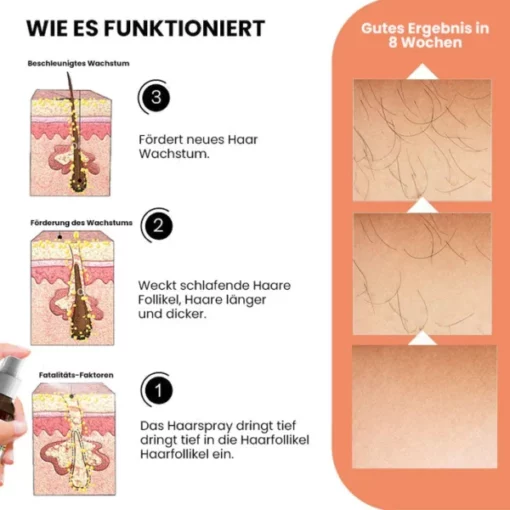 WIE ES FUNKTIONIERT

Beschleunigtes Wachstum

3

Fördert neues Haar Wachstum.

Förderung des Wachstums

2

Weckt schlafende Haare Follikel, Haare länger und dicker.

Fatalitäts-Faktoren

1

Das Haarspray dringt tief dringt tief in die Haarfollikel Haarfollikel ein.

Gutes Ergebnis in 8 Wochen