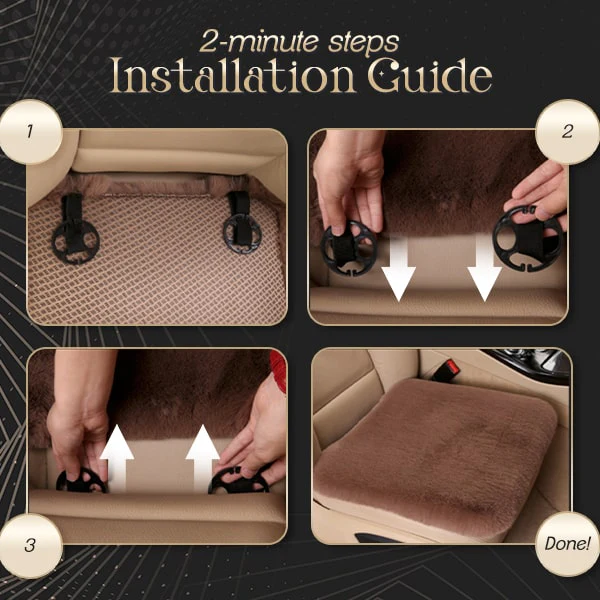 2-minute steps
Installation Guide

1

2

3

Done!