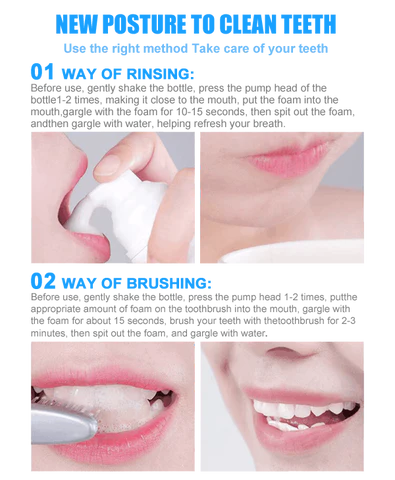 NEW POSTURE TO CLEAN TEETH

Use the right method Take care of your teeth

01 WAY OF RINSING:

Before use, gently shake the bottle, press the pump head of the bottle1-2 times, making it close to the mouth, put the foam into the mouth,gargle with the foam for 10-15 seconds, then spit out the foam, andthen gargle with water, helping refresh your breath.

02 WAY OF BRUSHING:

Before use, gently shake the bottle, press the pump head 1-2 times, putthe appropriate amount of foam on the toothbrush into the mouth, gargle with the foam for about 15 seconds, brush your teeth with thetoothbrush for 2-3 minutes, then spit out the foam, and gargle with water.