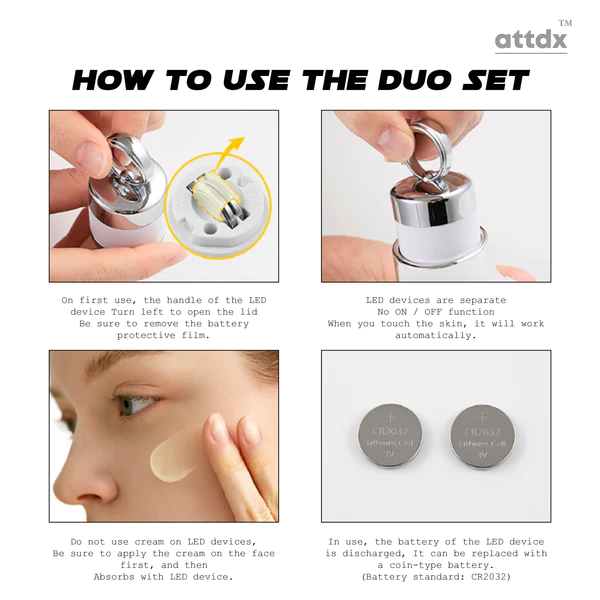 attdx™

HOW TO USE THE DUO SET

On first use, the handle of the LED device Turn left to open the lid Be sure to remove the battery protective film.

LED devices are separate
No ON / OFF function
When you touch the skin, it will work automatically.

+
CR2032
Lithium Cell
3V

+
CR2032
Lithium Cell
3V

Do not use cream on LED devices, Be sure to apply the cream on the face first, and then Absorbs with LED device.

In use, the battery of the LED device is discharged, It can be replaced with a coin-type battery.
(Battery standard: CR2032)