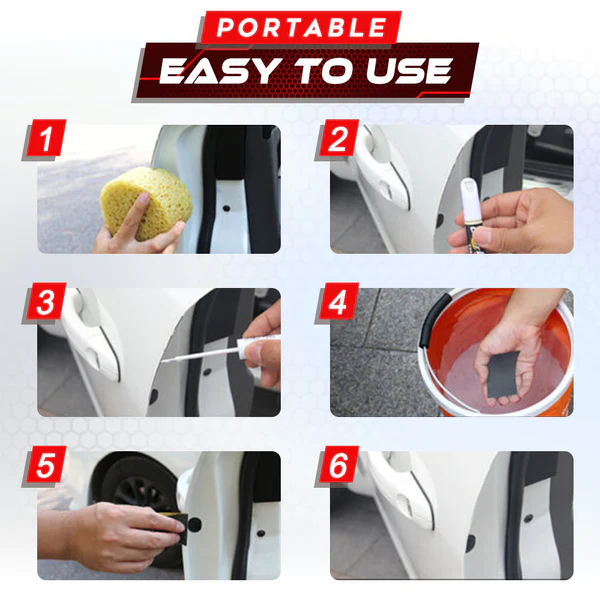 PORTABLE
EASY TO USE

1

2

3

4

5

6