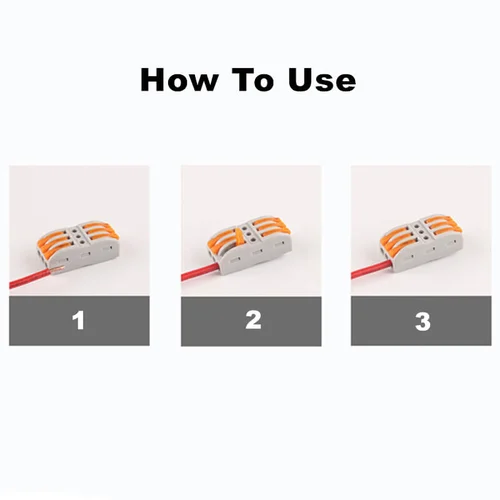 How To Use

1

2

3