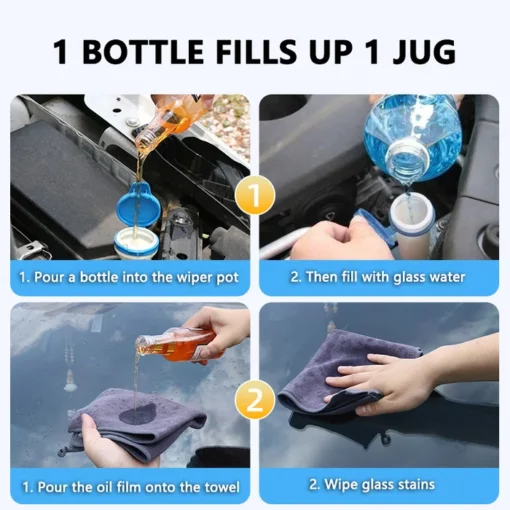 1 BOTTLE FILLS UP 1 JUG

1

1. Pour a bottle into the wiper pot

2. Then fill with glass water

2

1. Pour the oil film onto the towel

2. Wipe glass stains