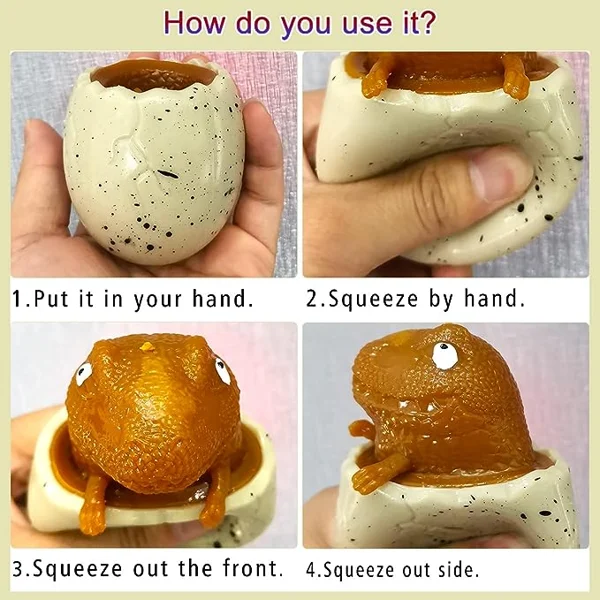 How do you use it?

1.Put it in your hand.

2.Squeeze by hand.

3.Squeeze out the front.

4.Squeeze out side.