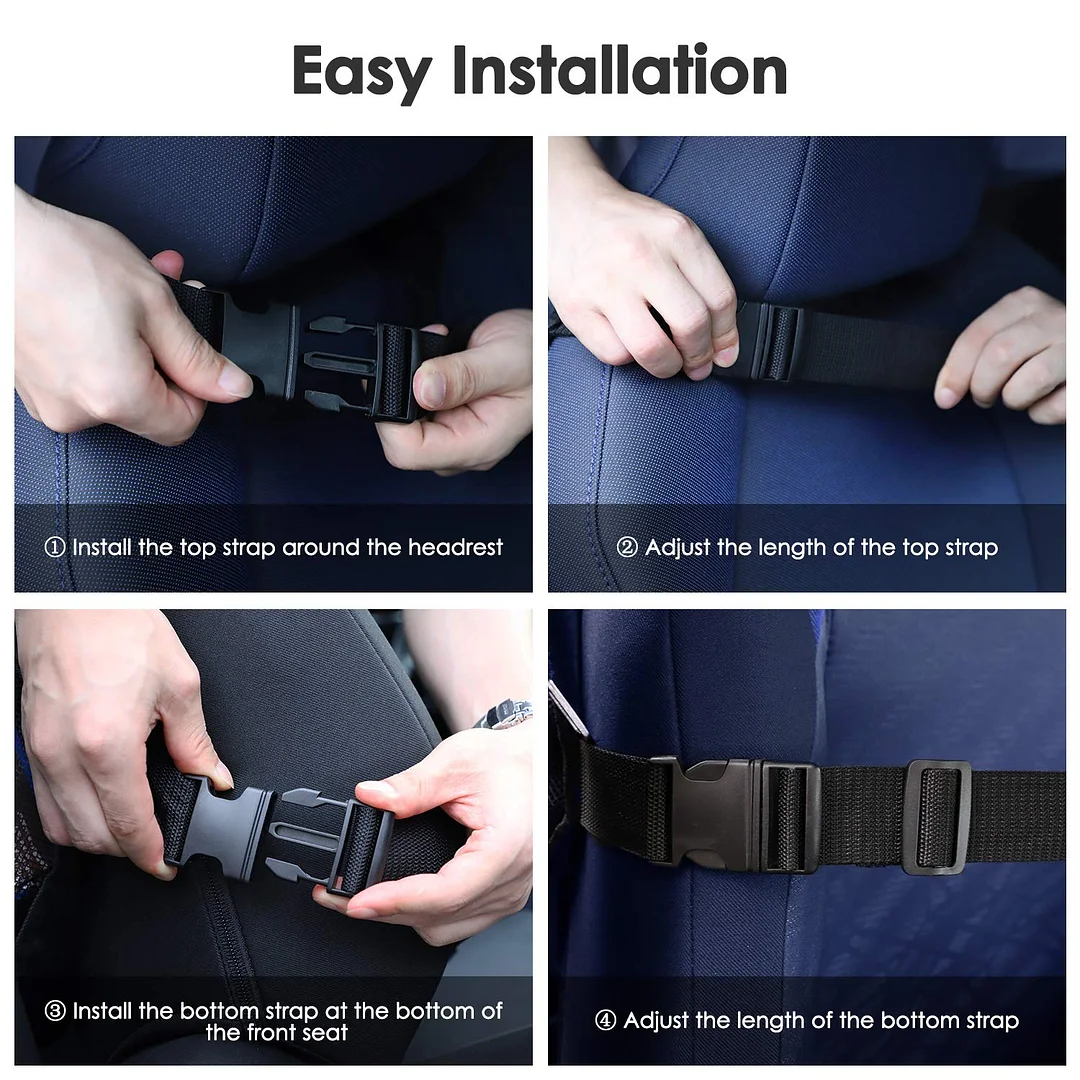 Easy Installation

① Install the top strap around the headrest

② Adjust the length of the top strap

③ Install the bottom strap at the bottom of the front seat

④ Adjust the length of the bottom strap