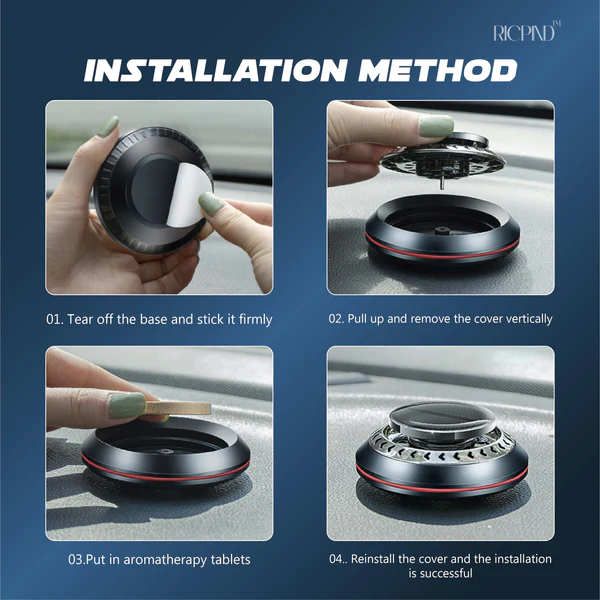 RICPIND™

INSTALLATION METHOD

01. Tear off the base and stick it firmly

02. Pull up and remove the cover vertically

03.Put in aromatherapy tablets

04.. Reinstall the cover and the installation is successful