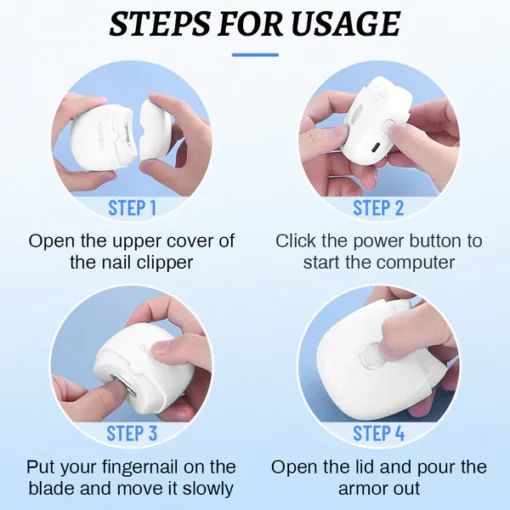 STEPS FOR USAGE

STEP 1

Open the upper cover of the nail clipper

STEP 2

Click the power button to start the computer

STEP 3

Put your fingernail on the blade and move it slowly

STEP 4

Open the lid and pour the armor out