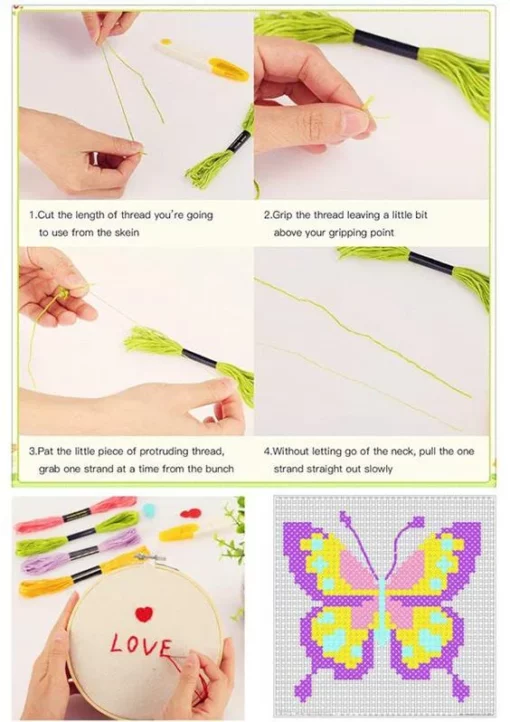 1.Cut the length of thread you're going to use from the skein

2.Grip the thread leaving a little bit above your gripping point

3.Pat the little piece of protruding thread, grab one strand at a time from the bunch

4.Without letting go of the neck, pull the one strand straight out slowly

LOVE