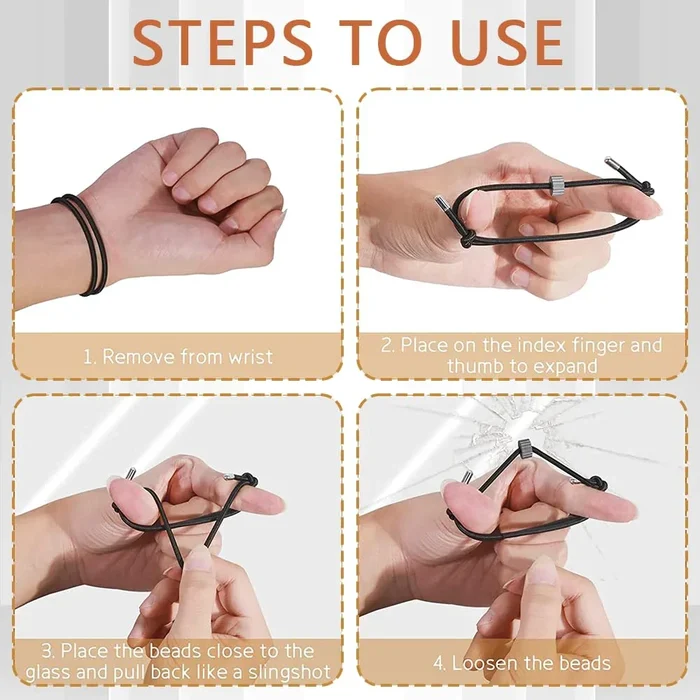 STEPS TO USE

1. Remove from wrist

2. Place on the index finger and thumb to expand

3. Place the beads close to the glass and pull back like a slingshot

4. Loosen the beads