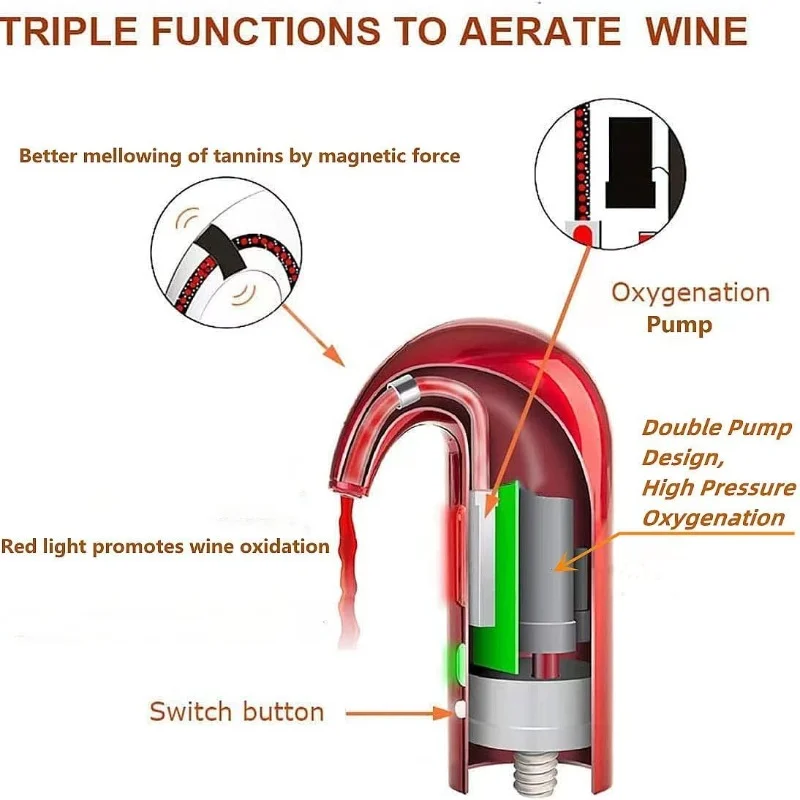 TRIPLE FUNCTIONS TO AERATE WINE

Better mellowing of tannins by magnetic force

Oxygenation
Pump

Double Pump Design, High Pressure Oxygenation

Red light promotes wine oxidation

Switch button