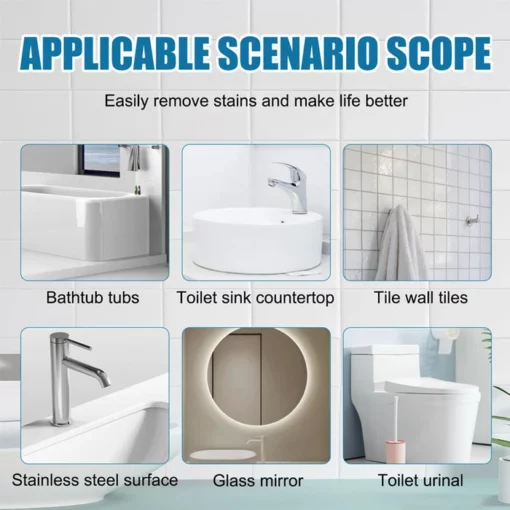 APPLICABLE SCENARIO SCOPE

Easily remove stains and make life better

Bathtub tubs

Toilet sink countertop

Tile wall tiles

Stainless steel surface

Glass mirror

Toilet urinal