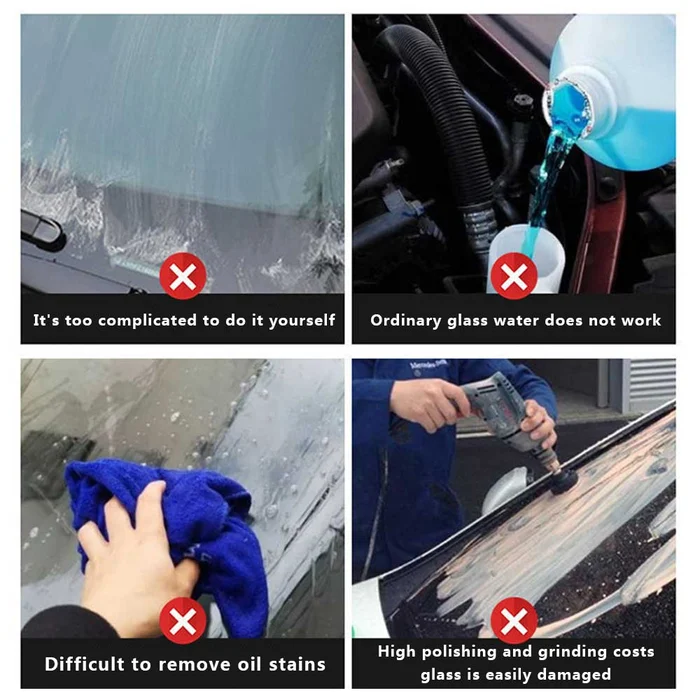 It's too complicated to do it yourself

Ordinary glass water does not work

Difficult to remove oil stains

High polishing and grinding costs glass is easily damaged