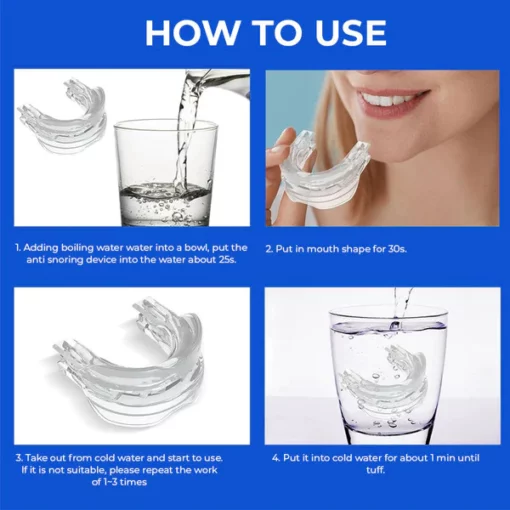 HOW TO USE

1. Adding boiling water water into a bowl, put the anti snoring device into the water about 25s.

2. Put in mouth shape for 30s.

3. Take out from cold water and start to use. If it is not suitable, please repeat the work of 1~3 times

4. Put it into cold water for about 1 min until tuff.