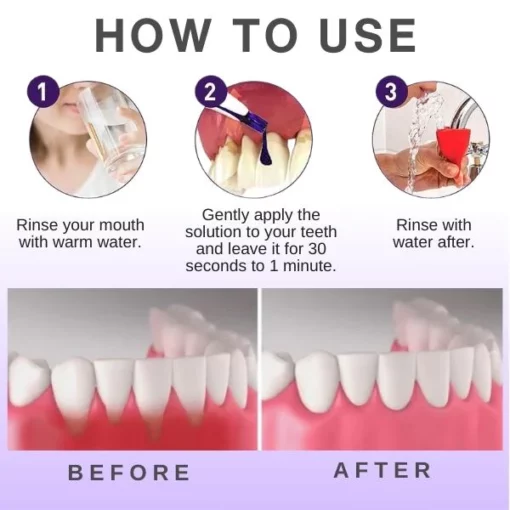 HOW TO USE

1

Rinse your mouth with warm water.

2

Gently apply the solution to your teeth and leave it for 30 seconds to 1 minute.

3

Rinse with water after.

BEFORE

AFTER