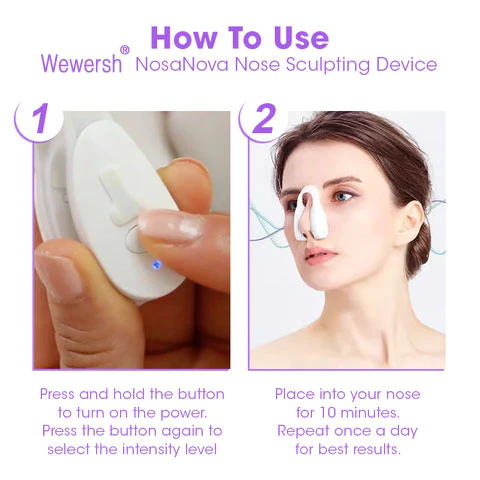 How To Use
Wewersh® NosaNova Nose Sculpting Device

1

Press and hold the button to turn on the power. Press the button again to select the intensity level

2

Place into your nose for 10 minutes. Repeat once a day for best results.