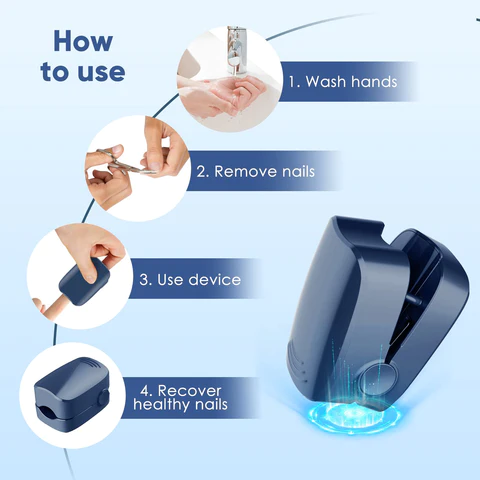 How to use

1. Wash hands

2. Remove nails

3. Use device

4. Recover healthy nails