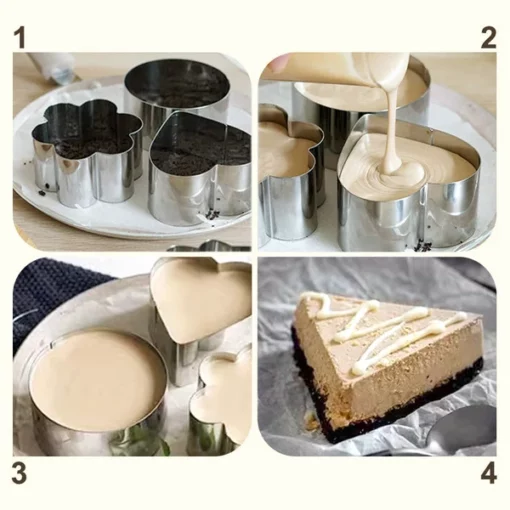 1

2

3

4