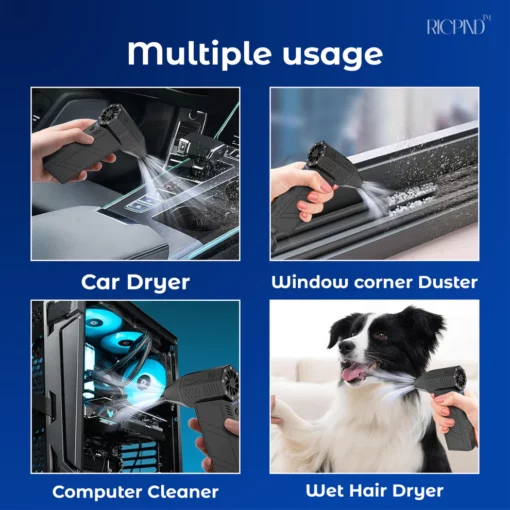 RICPIND™

Multiple usage

Car Dryer

Window corner Duster

Computer Cleaner

Wet Hair Dryer