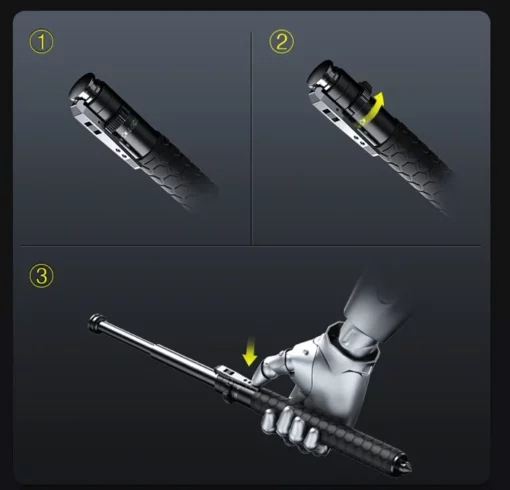 ①

②

③