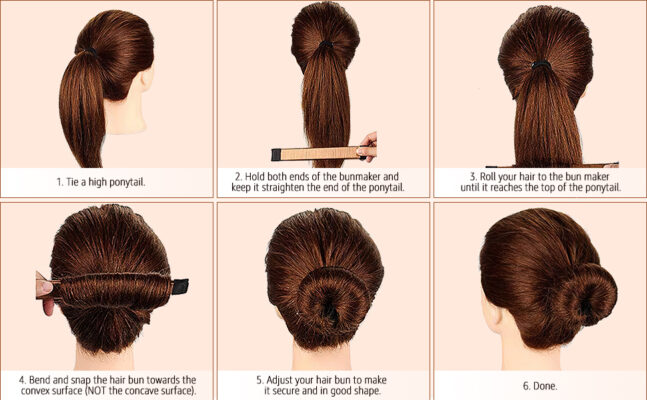 1. Tie a high ponytail.

2. Hold both ends of the bunmaker and keep it straighten the end of the ponytail.

3. Roll your hair to the bun maker until it reaches the top of the ponytail.

4. Bend and snap the hair bun towards the convex surface (NOT the concave surface).

5. Adjust your hair bun to make it secure and in good shape.

6. Done.