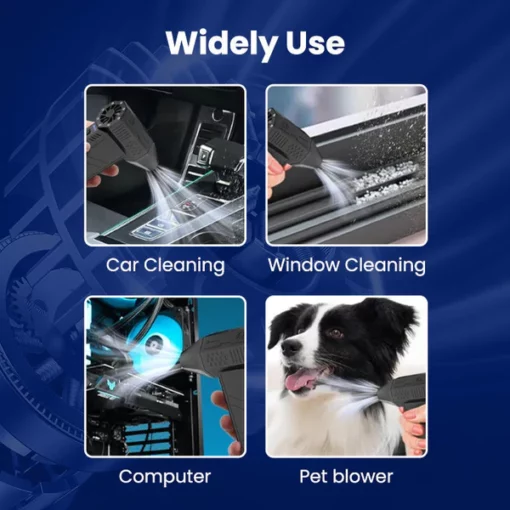 Widely Use

Car Cleaning

Window Cleaning

Computer

Pet blower