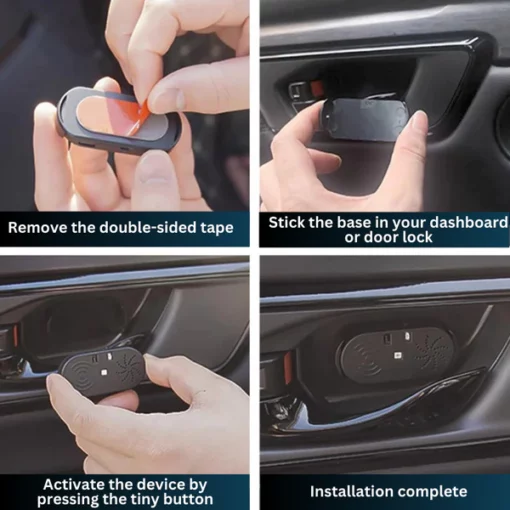 Remove the double-sided tape

Stick the base in your dashboard or door lock

Activate the device by pressing the tiny button

Installation complete