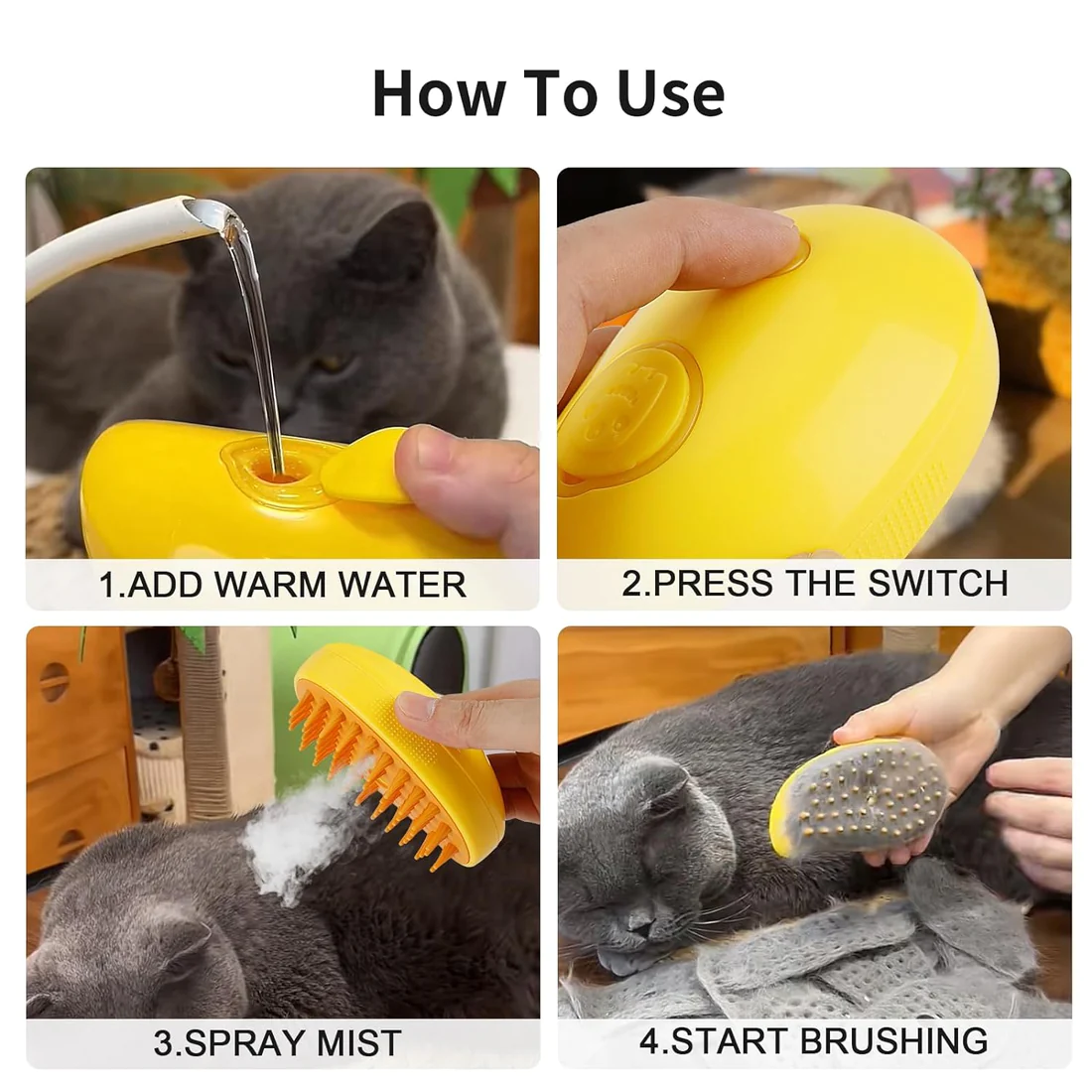 How To Use

1.ADD WARM WATER

2.PRESS THE SWITCH

3.SPRAY MIST

4.START BRUSHING