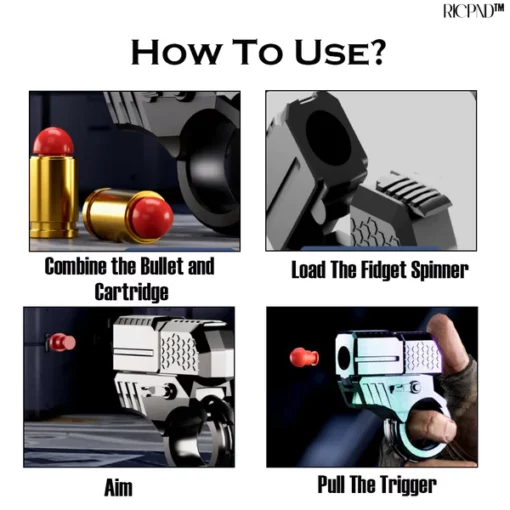 RICPND™

HOW TO USE?

Combine the Bullet and Cartridge

Load The Fidget Spinner

Aim

Pull The Trigger