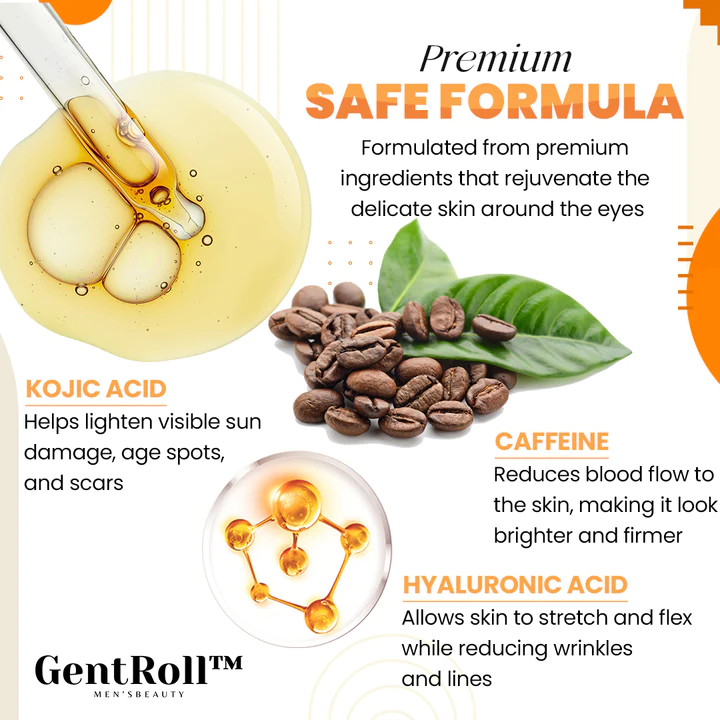 Premium
SAFE FORMULA

Formulated from premium ingredients that rejuvenate the delicate skin around the eyes

KOJIC ACID
Helps lighten visible sun damage, age spots, and scars

CAFFEINE
Reduces blood flow to the skin, making it look brighter and firmer

HYALURONIC ACID
Allows skin to stretch and flex while reducing wrinkles and lines

GentRoll™
MEN'SBEAUTY