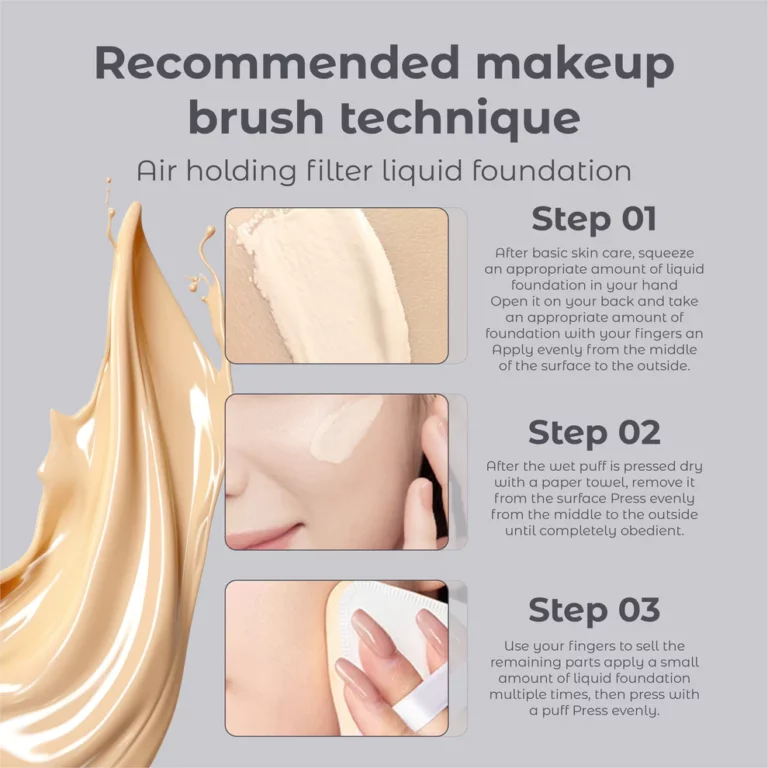 Recommended makeup brush technique

Air holding filter liquid foundation

Step 01

After basic skin care, squeeze an appropriate amount of liquid foundation in your hand Open it on your back and take an appropriate amount of foundation with your fingers an Apply evenly from the middle of the surface to the outside.

Step 02

After the wet puff is pressed dry with a paper towel, remove it from the surface Press evenly from the middle to the outside until completely obedient.

Step 03

Use your fingers to sell the remaining parts apply a small amount of liquid foundation multiple times, then press with a puff Press evenly.