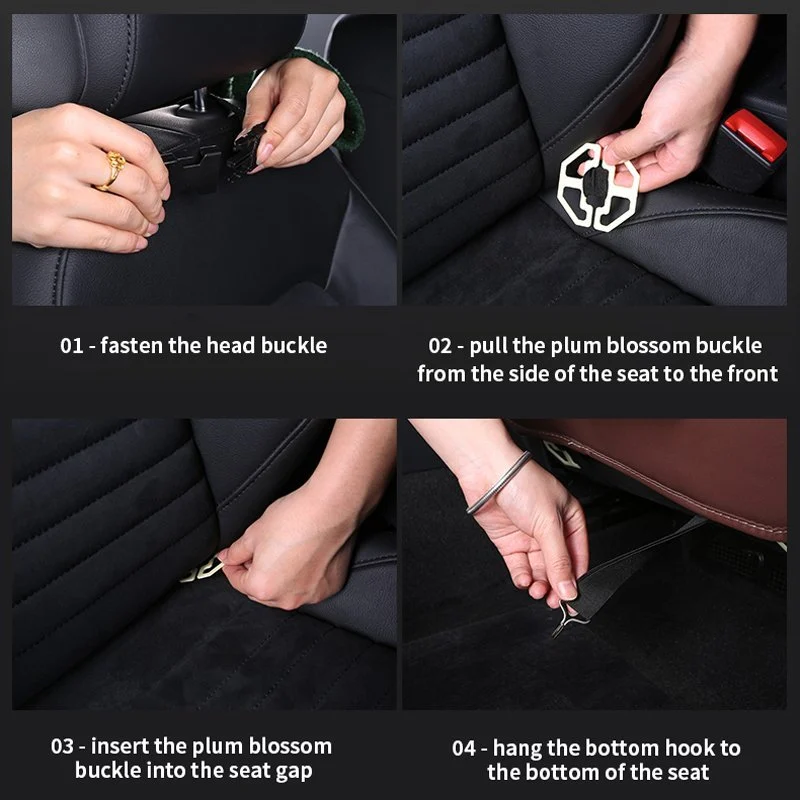 01 - fasten the head buckle

02 - pull the plum blossom buckle from the side of the seat to the front

03 - insert the plum blossom buckle into the seat gap

04 - hang the bottom hook to the bottom of the seat