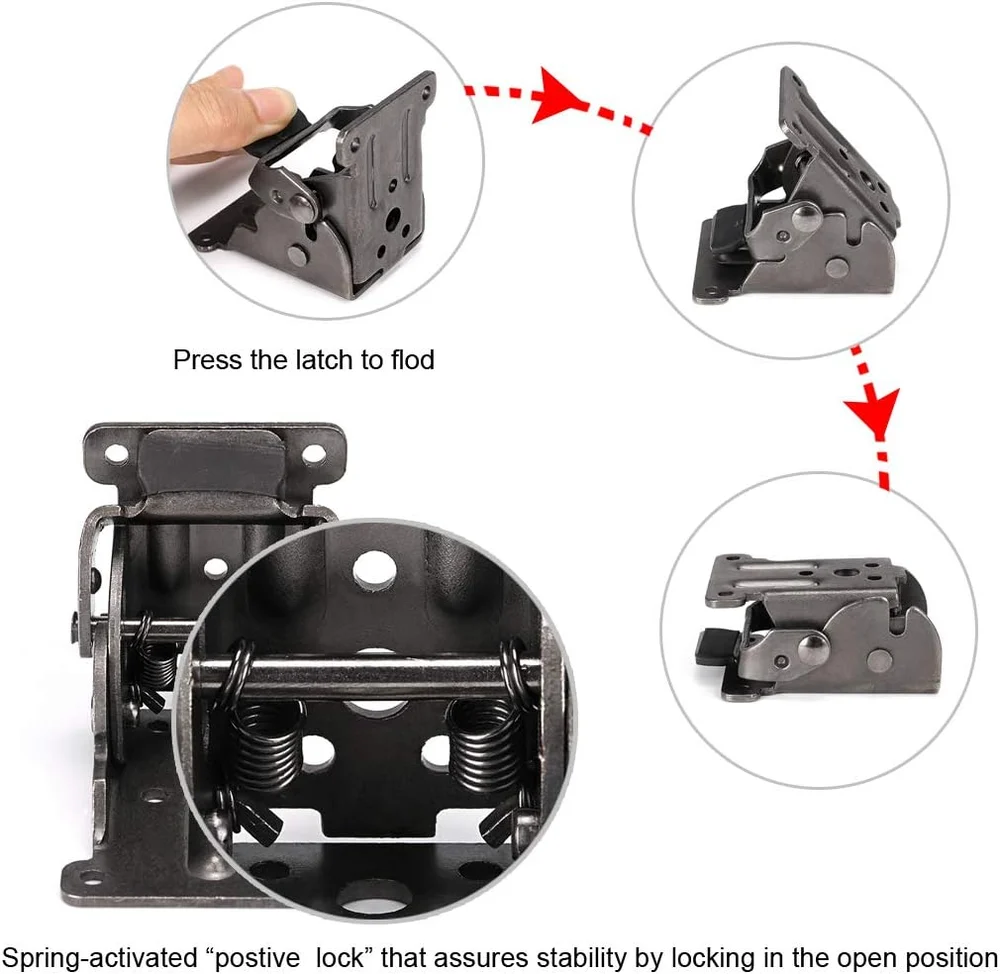 Press the latch to flod

Spring-activated “postive lock” that assures stability by locking in the open position