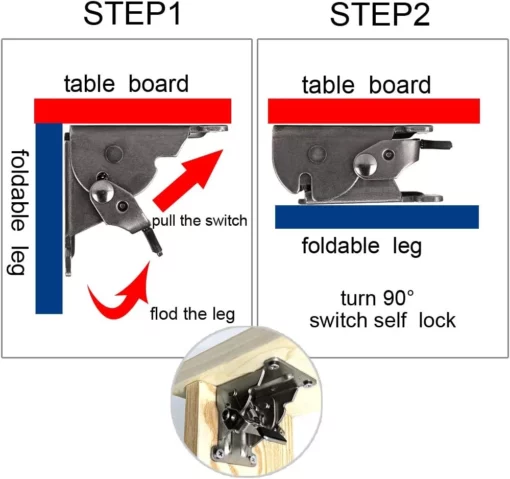 STEP1

table board

foldable leg

pull the switch

flod the leg

STEP2

table board

foldable leg

turn 90°
switch self lock