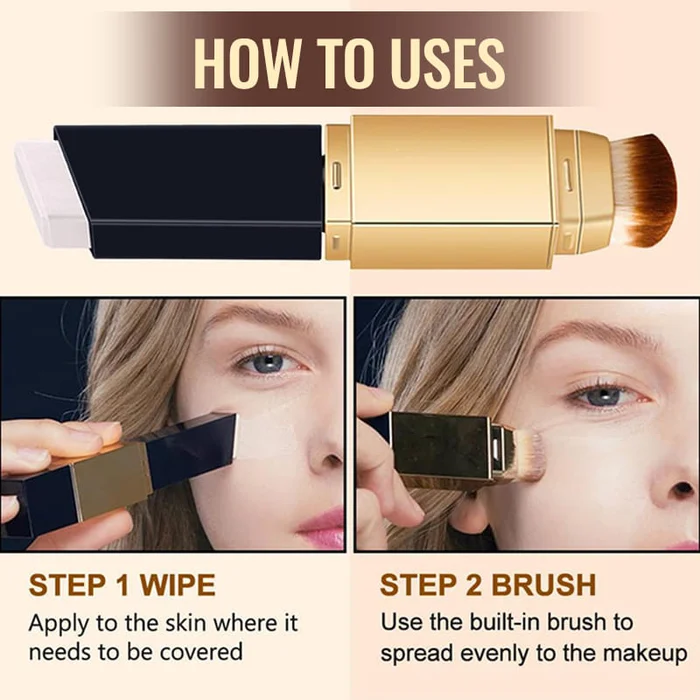 HOW TO USES

STEP 1 WIPE
Apply to the skin where it needs to be covered

STEP 2 BRUSH
Use the built-in brush to spread evenly to the makeup