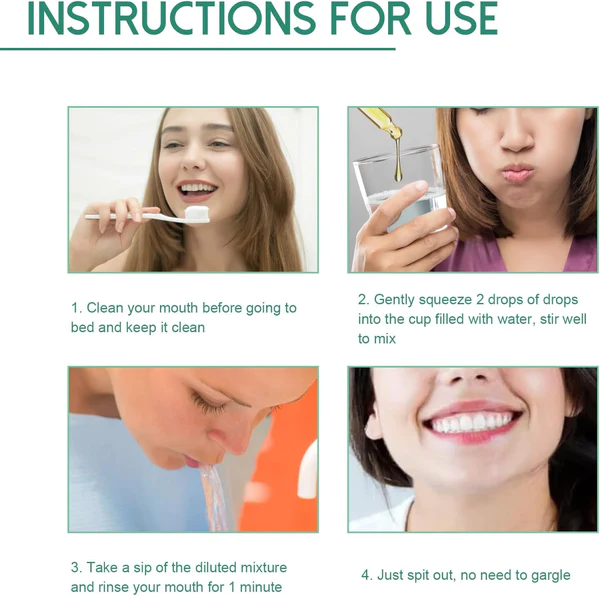 INSTRUCTIONS FOR USE

1. Clean your mouth before going to bed and keep it clean

2. Gently squeeze 2 drops of drops into the cup filled with water, stir well to mix

3. Take a sip of the diluted mixture and rinse your mouth for 1 minute

4. Just spit out, no need to gargle