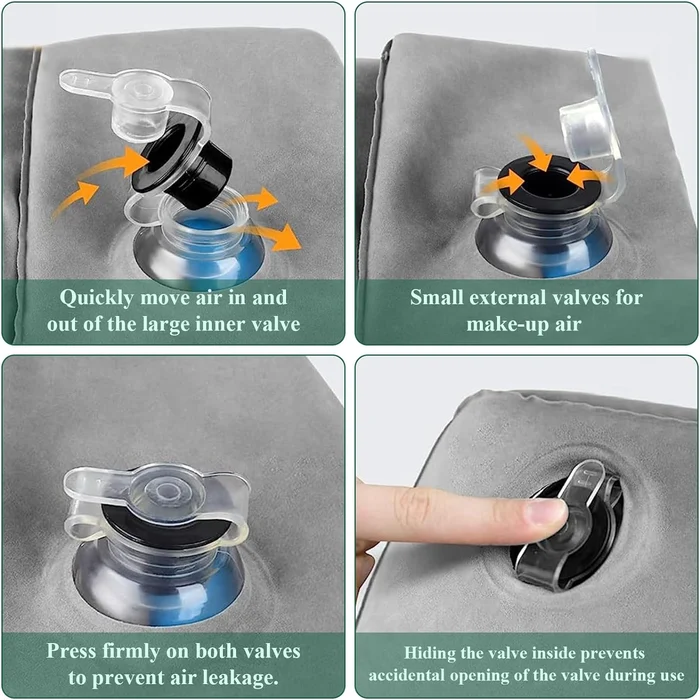 Quickly move air in and out of the large inner valve

Small external valves for make-up air

Press firmly on both valves to prevent air leakage.

Hiding the valve inside prevents accidental opening of the valve during use