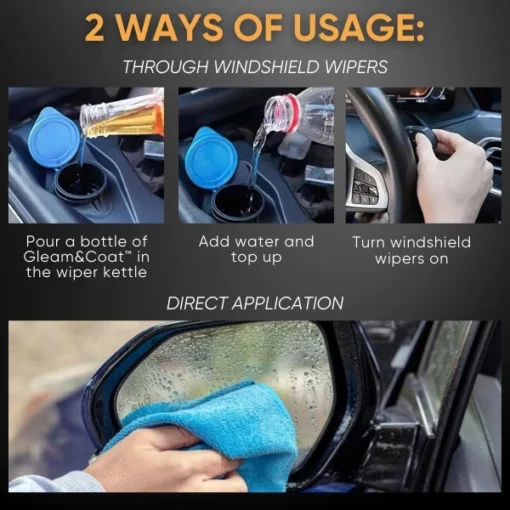 2 WAYS OF USAGE:

THROUGH WINDSHIELD WIPERS

Pour a bottle of Gleam&Coat™ in the wiper kettle

Add water and top up

Turn windshield wipers on

DIRECT APPLICATION