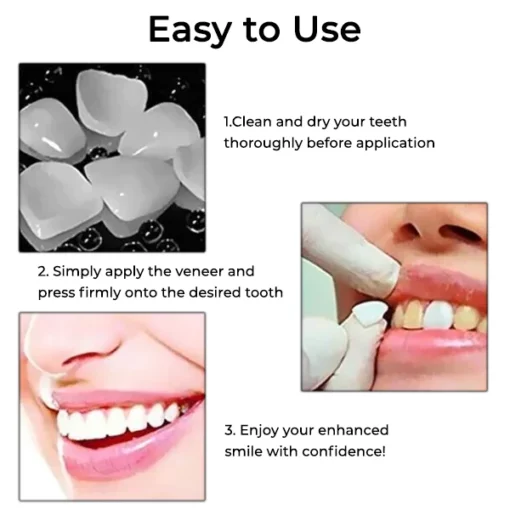 Easy to Use

1.Clean and dry your teeth thoroughly before application

2. Simply apply the veneer and press firmly onto the desired tooth

3. Enjoy your enhanced smile with confidence!